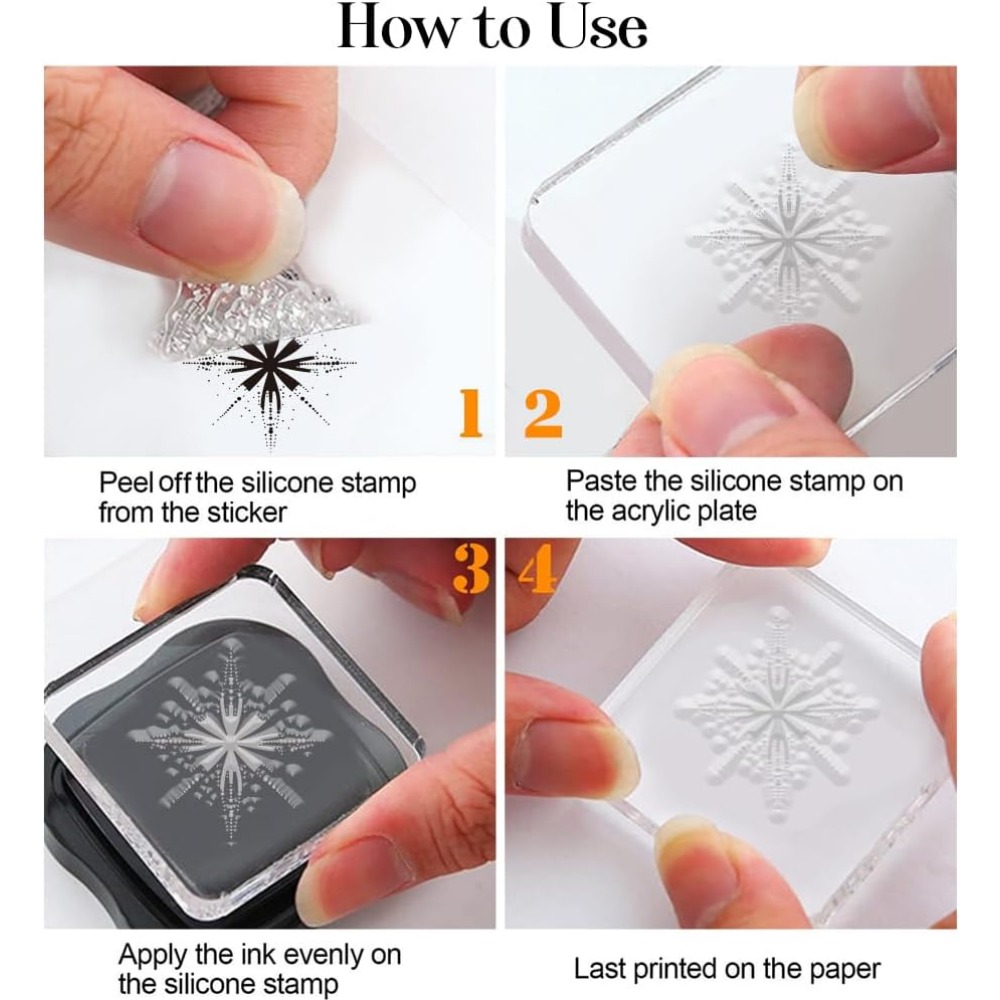 How to Use

1

Peel off the silicone stamp from the sticker

2

Paste the silicone stamp on the acrylic plate

3

Apply the ink evenly on the silicone stamp

4

Last printed on the paper